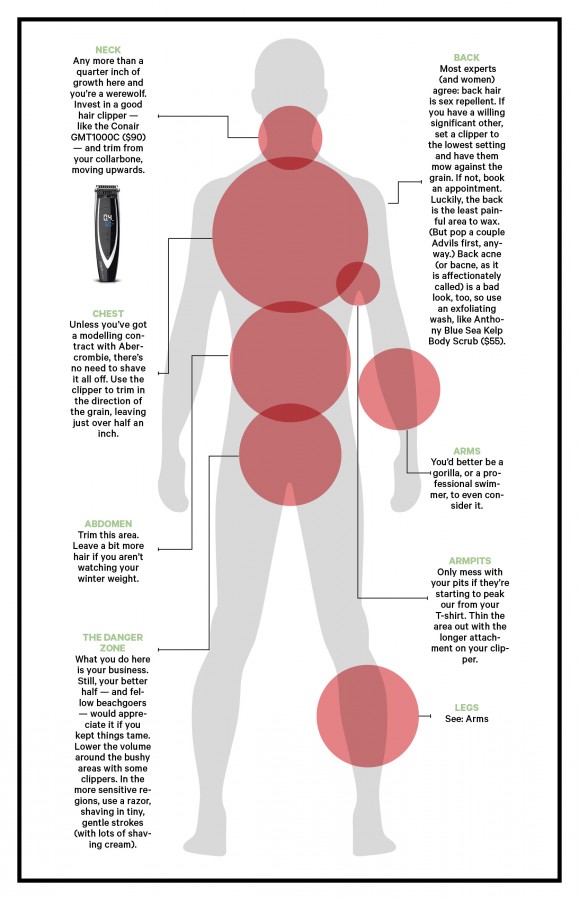 NECK
Any more than a quarter inch of growth here and you're a werewolf. Invest in a good hair clipper — like the Conair GMT1000C ($90) — and trim from your collarbone, moving upwards.

CHEST
Unless you've got a modelling contract with Abercrombie, there's no need to shave it all off. Use the clipper to trim in the direction of the grain, leaving just over half an inch.

ABDOMEN
Trim this area. Leave a bit more hair if you aren't watching your winter weight.

THE DANGER ZONE
What you do here is your business. Still, your better half — and fellow beachgoers — would appreciate it if you kept things tame. Lower the volume around the bushy areas with some clippers. In the more sensitive regions, use a razor, shaving in tiny, gentle strokes (with lots of shaving cream).

BACK
Most experts (and women) agree: back hair is sex repellent. If you have a willing significant other, set a clipper to the lowest setting and have them mow against the grain. If not, book an appointment. Luckily, the back is the least painful area to wax. (But pop a couple Advils first, anyway.) Back acne (or bacne, as it is affectionately called) is a bad look, too, so use an exfoliating wash, like Anthony Blue Sea Kelp Body Scrub ($55).

ARMS
You'd better be a gorilla, or a professional swimmer, to even consider it.

ARMPITS
Only mess with your pits if they're starting to peak our from your T-shirt. Thin the area out with the longer attachment on your clipper.

LEGS
See: Arms